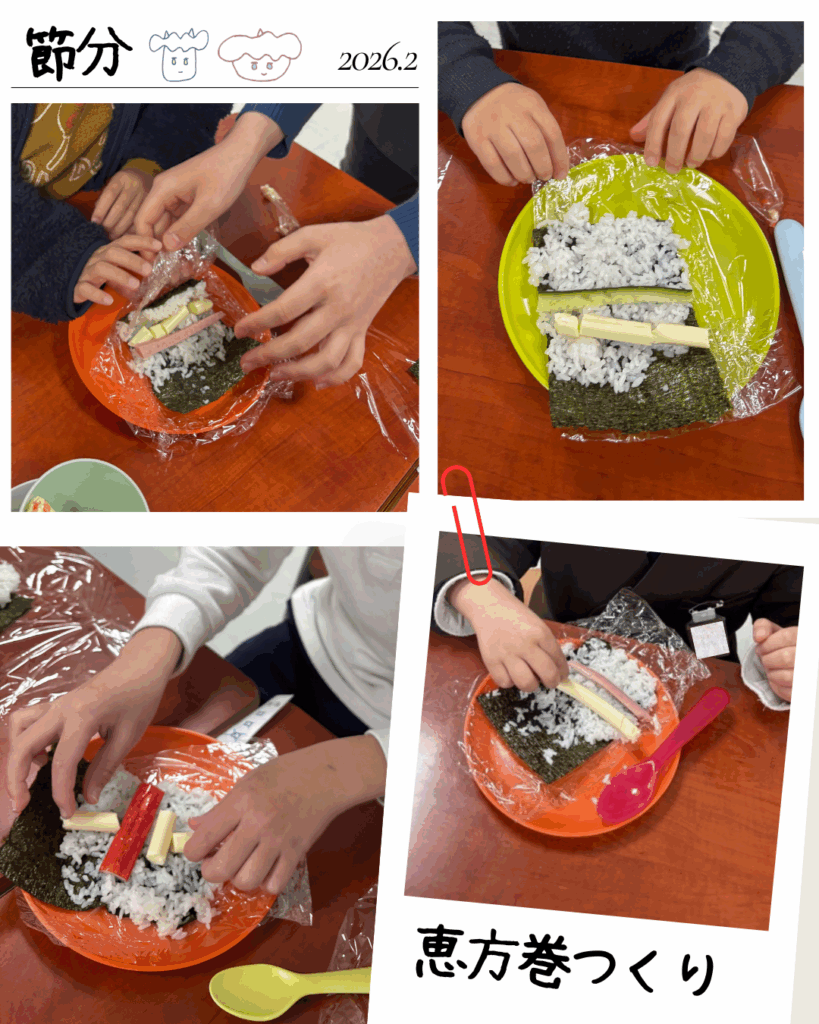 節分

2026.2

恵方巻つくり